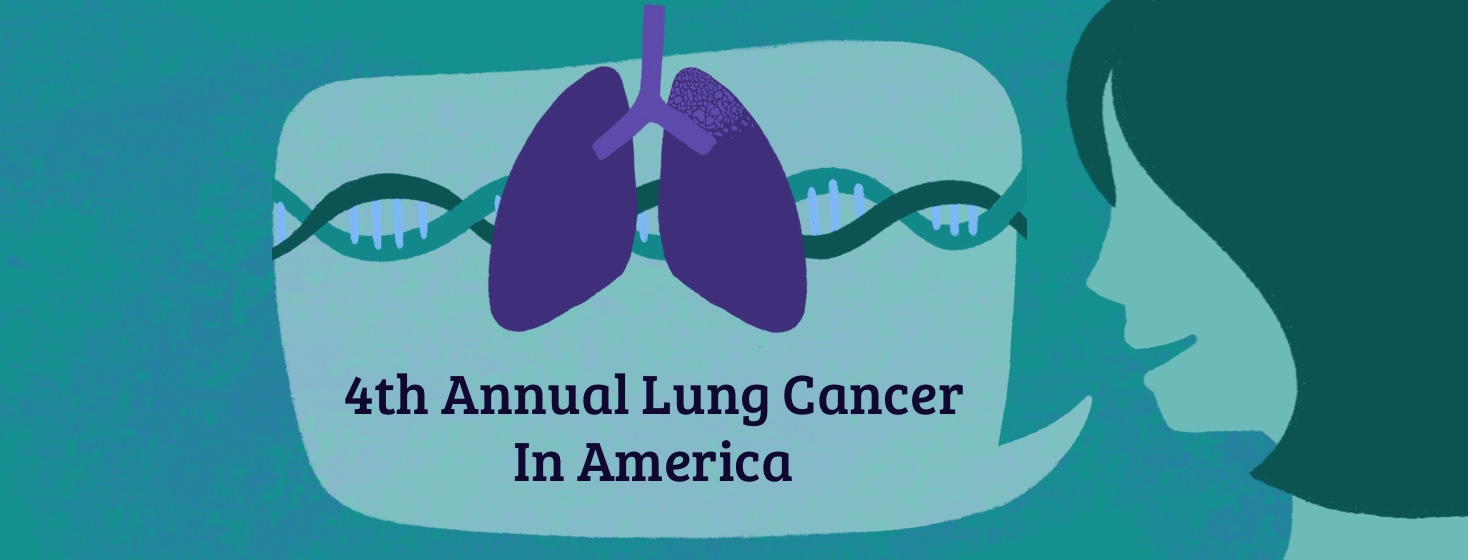 4th Annual Lung Cancer In America