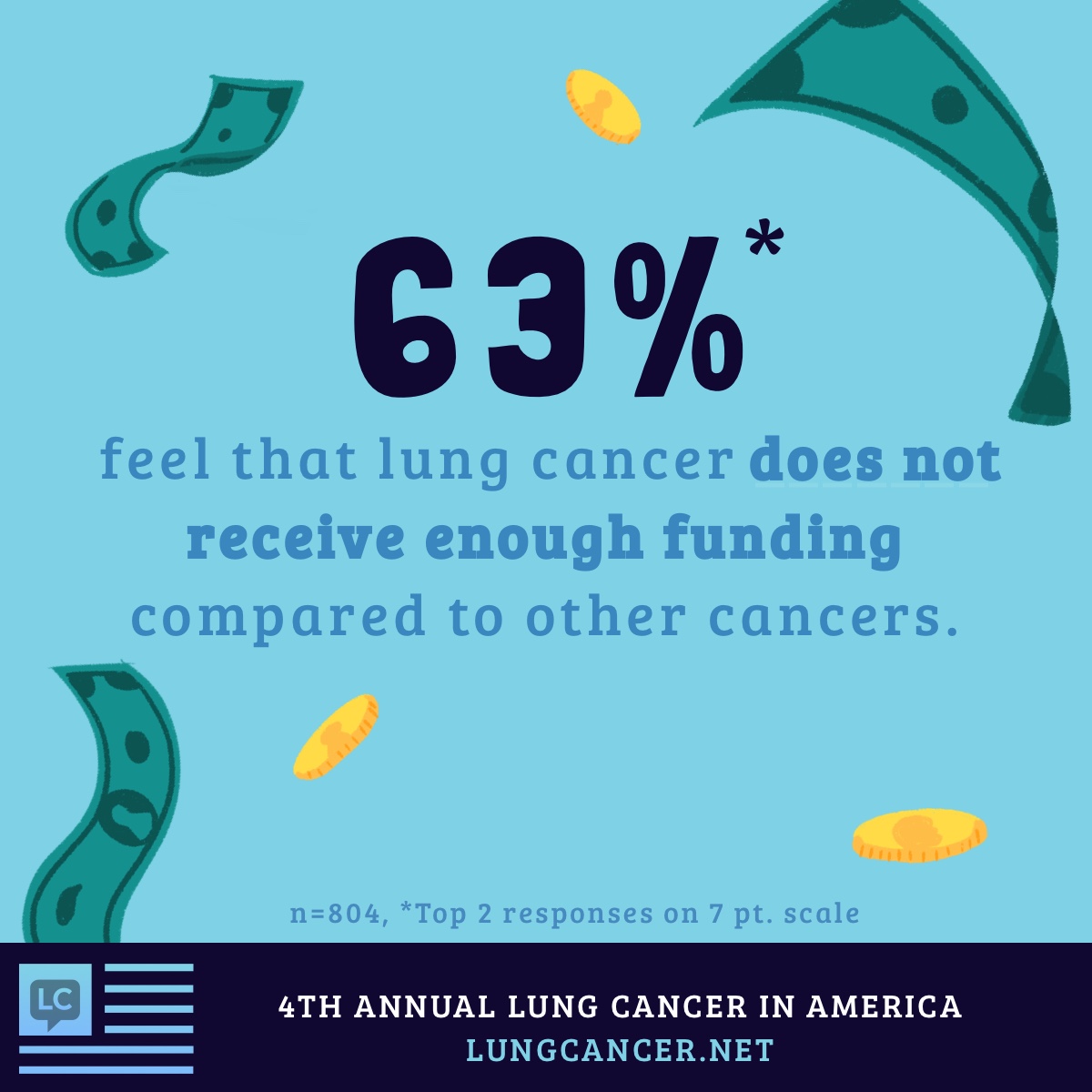 63%*

feel that lung cancer does not receive enough funding compared to other cancers.

n=804, *Top 2 responses on 7 pt. scale

LC

4TH ANNUAL LUNG CANCER IN AMERICA
LUNGCANCER.NET