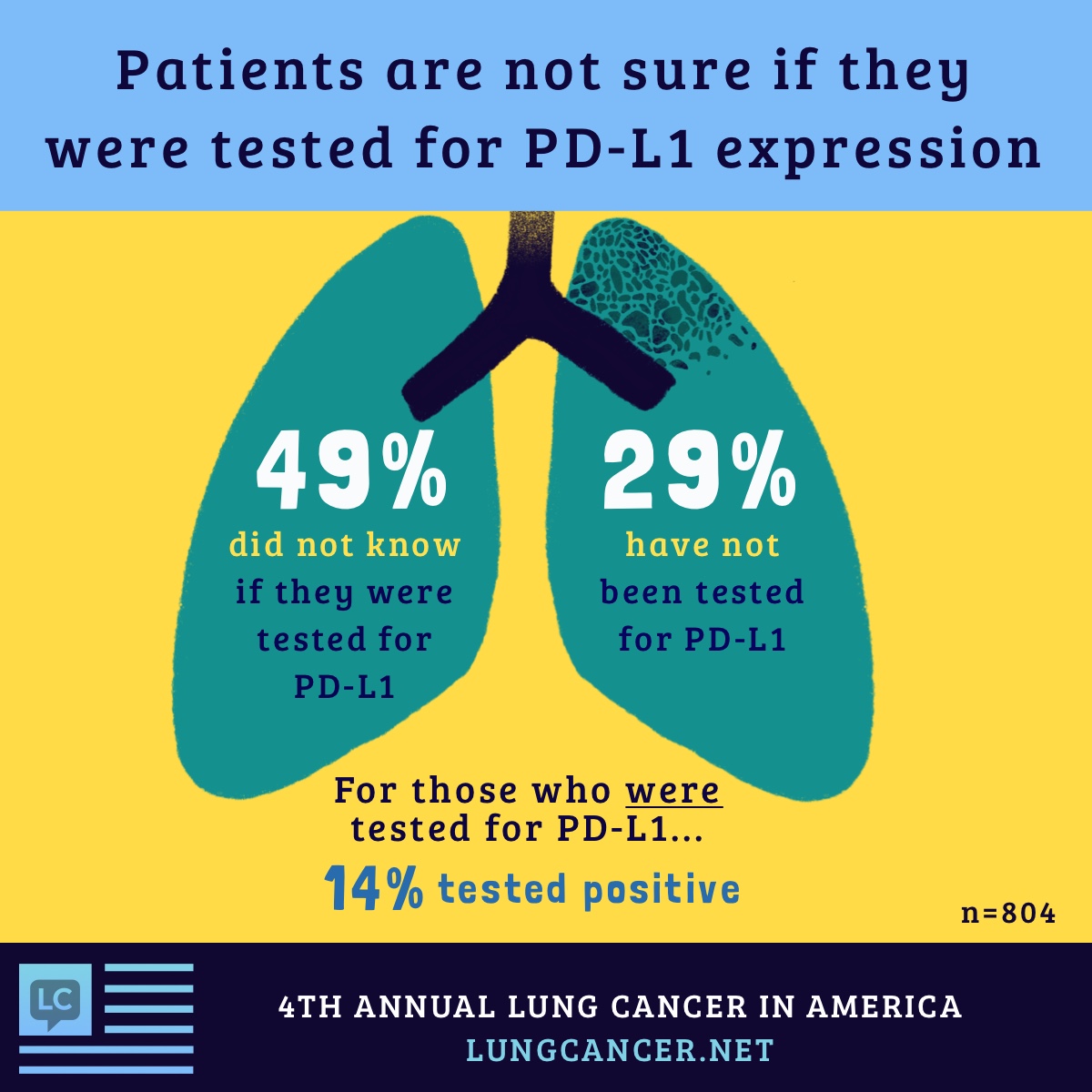 Patients are not sure if they were tested for PD-L1 expression

49%
did not know if they were tested for PD-L1

29%
have not been tested for PD-L1

For those who were tested for PD-L1...

14% tested positive

n=804

LC

4TH ANNUAL LUNG CANCER IN AMERICA
LUNGCANCER.NET