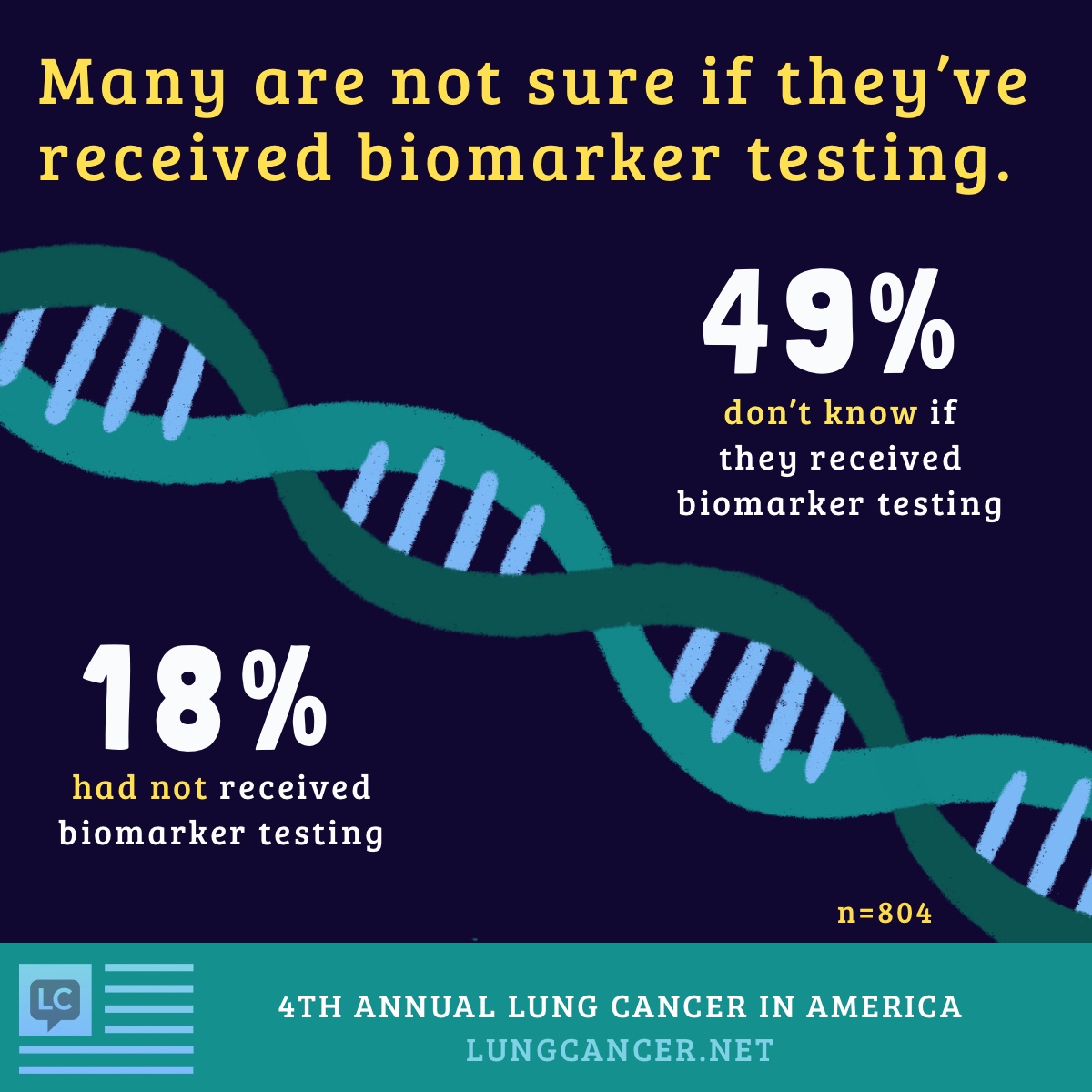 Many are not sure if they've received biomarker testing.

49%
don't know if they received biomarker testing

18%
had not received biomarker testing

n=804

LC

4TH ANNUAL LUNG CANCER IN AMERICA
LUNGCANCER.NET