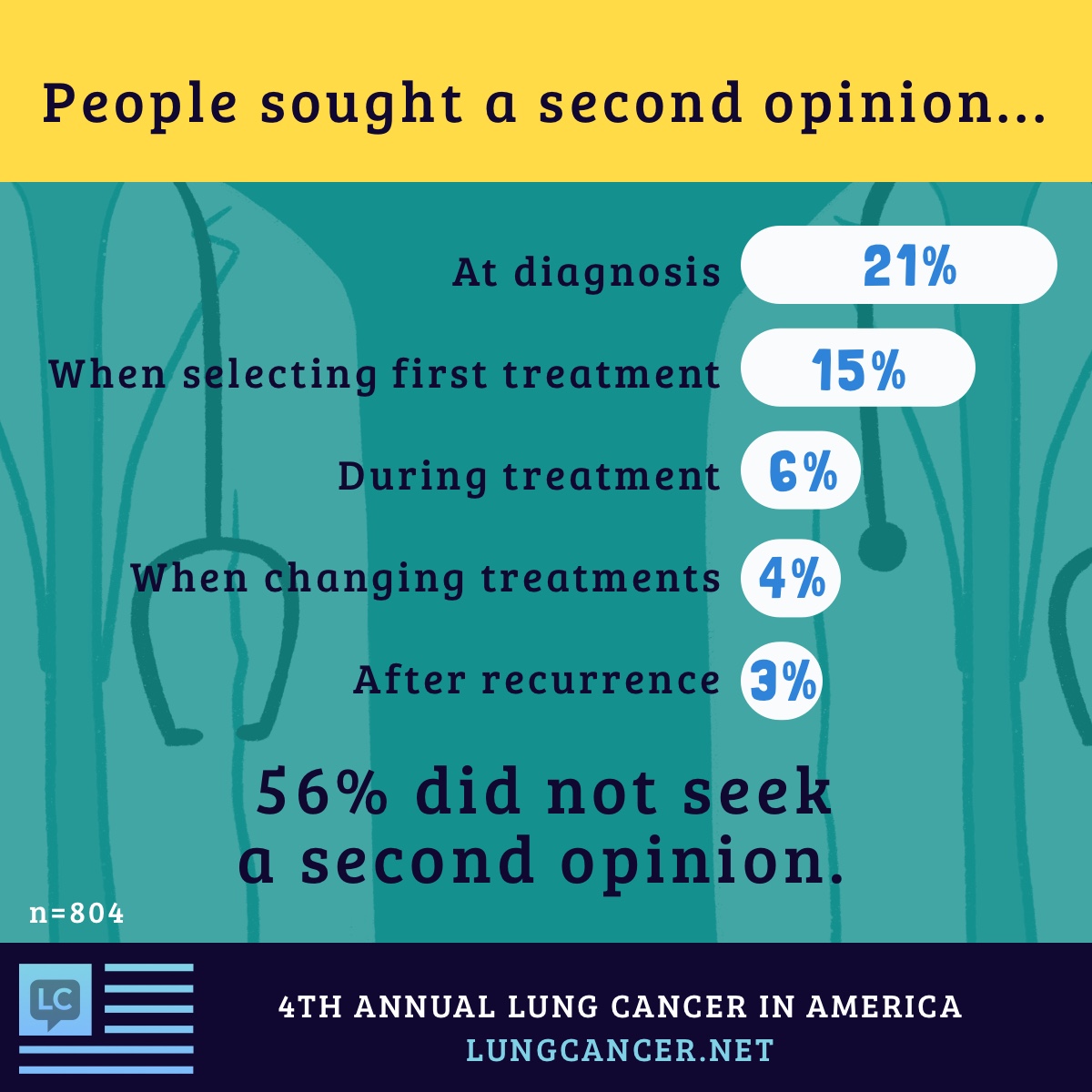 People sought a second opinion...

At diagnosis 21%

When selecting first treatment 15%

During treatment 6%

When changing treatments 4%

After recurrence 3%

56% did not seek a second opinion.

n=804

LC

4TH ANNUAL LUNG CANCER IN AMERICA
LUNGCANCER.NET